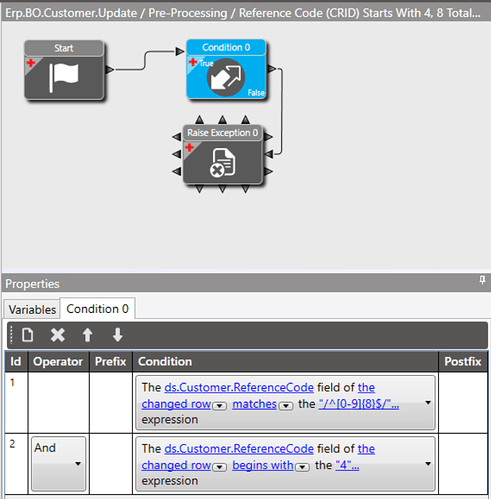 Erp.BO.Customer.Update / Pre-Processing / Reference Code (CRID) Starts With 4, 8 Total...

Start

Condition 0
True
False

Raise Exception 0

Properties

Variables
Condition 0

| Id | Operator | Prefix | Condition | Postfix |
|---|---|---|---|---|
| 1 | | | The ds.Customer.ReferenceCode field of the changed row matches the "/^[0-9]{8}$/"... expression | |
| 2 | And | | The ds.Customer.ReferenceCode field of the changed row begins with the "4"... expression | |