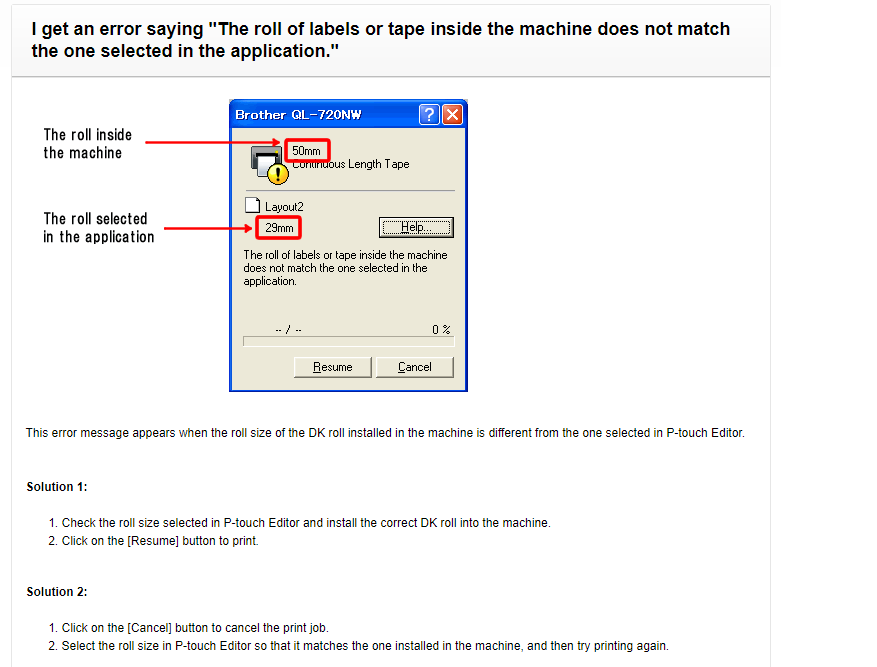 I get an error saying "The roll of labels or tape inside the machine does not match the one selected in the application."

The roll inside the machine

The roll selected in the application

Brother QL-720NW

50mm
Continuous Length Tape

Layout2
29mm
Help...

The roll of labels or tape inside the machine does not match the one selected in the application.

-- / --
0 %

Resume
Cancel

This error message appears when the roll size of the DK roll installed in the machine is different from the one selected in P-touch Editor.

Solution 1:

1. Check the roll size selected in P-touch Editor and install the correct DK roll into the machine.
2. Click on the [Resume] button to print.

Solution 2:

1. Click on the [Cancel] button to cancel the print job.
2. Select the roll size in P-touch Editor so that it matches the one installed in the machine, and then try printing again.