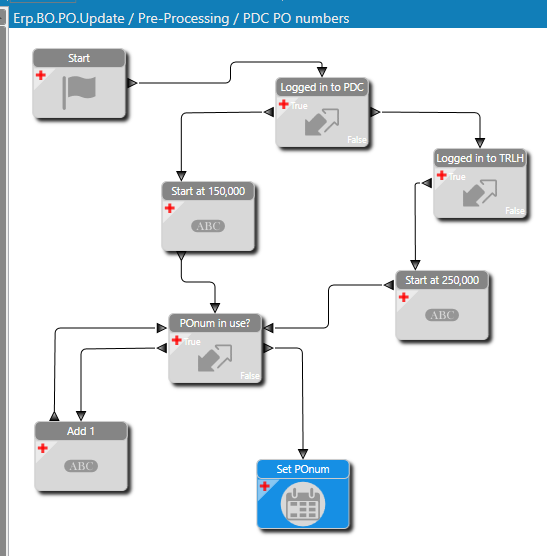 Erp.BO.PO.Update / Pre-Processing / PDC PO numbers

Start

Logged in to PDC
True
False

Logged in to TRLH
True
False

Start at 150,000
ABC

Start at 250,000
ABC

POnum in use?
True
False

Add 1
ABC

Set POnum